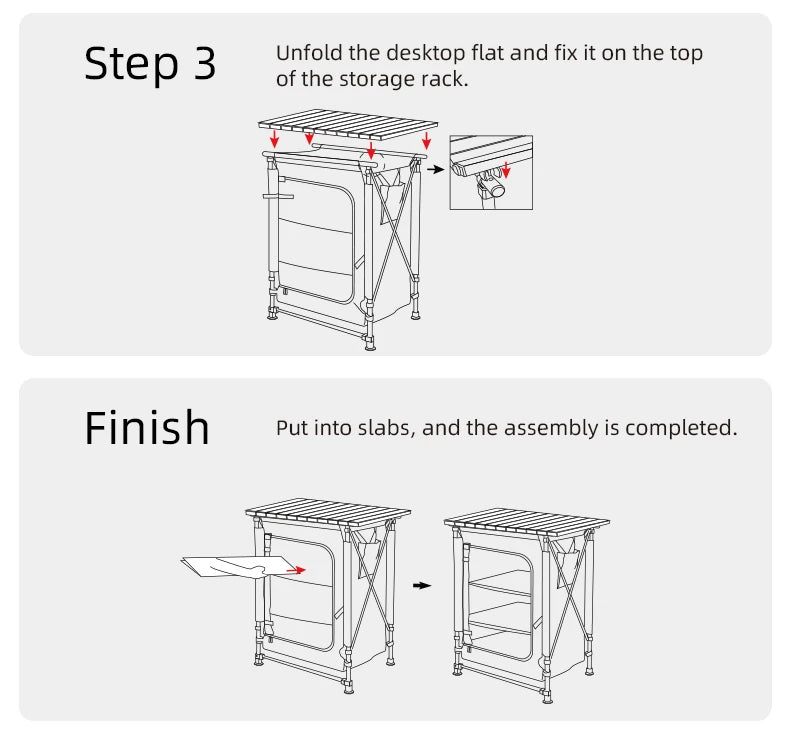 Step 3

Unfold the desktop flat and fix it on the top of the storage rack.

Finish

Put into slabs, and the assembly is completed.